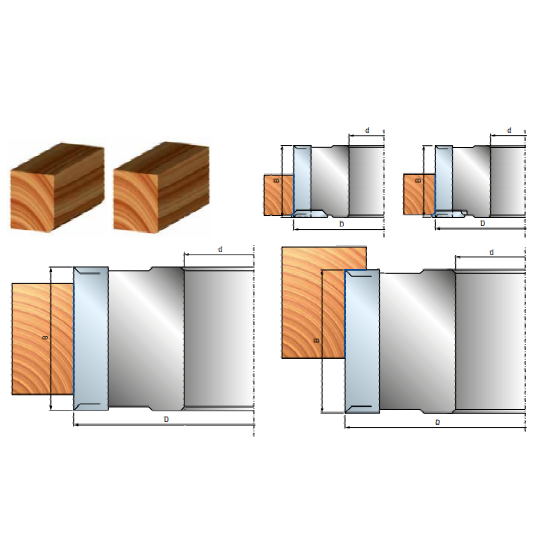 d
B
D
d
B
D
d
B
D
d
B
D