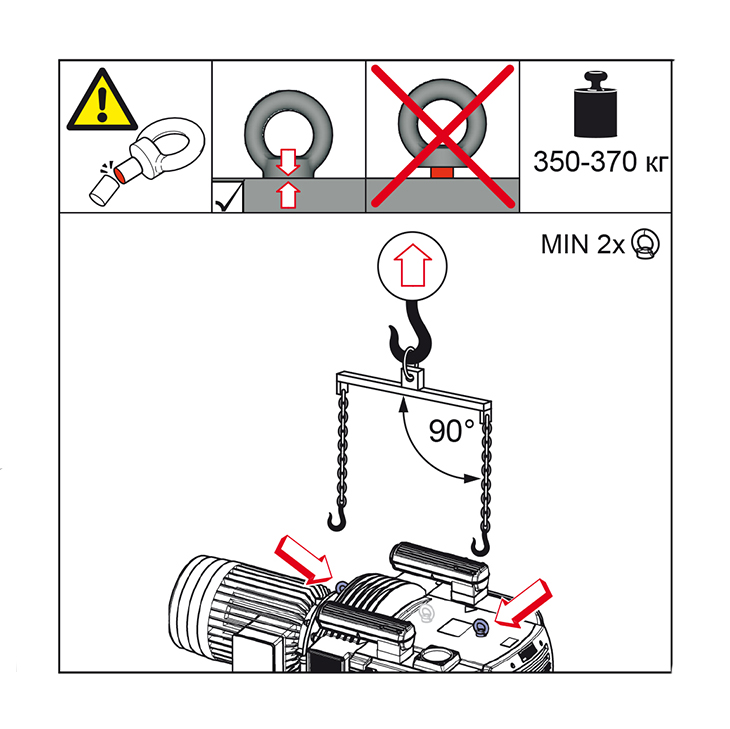 350-370 кг

MIN 2x

90°