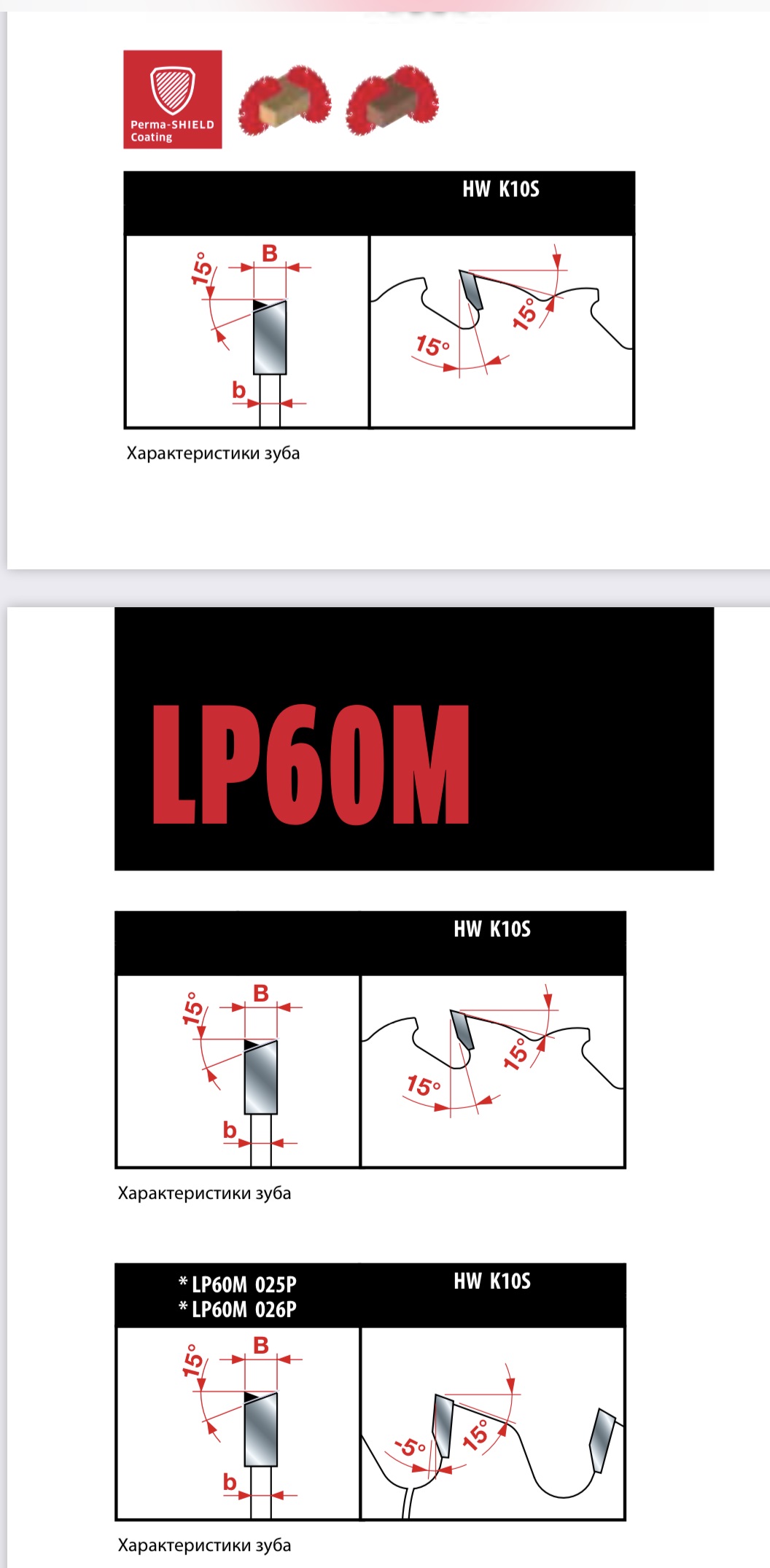 Perma-SHIELD Coating

HW K10S

15°
B
b
15°
15°

Характеристики зуба

LP60M

HW K10S

15°
B
b
15°
15°

Характеристики зуба

* LP60M 025P
* LP60M 026P

HW K10S

15°
B
b
-5°
15°

Характеристики зуба