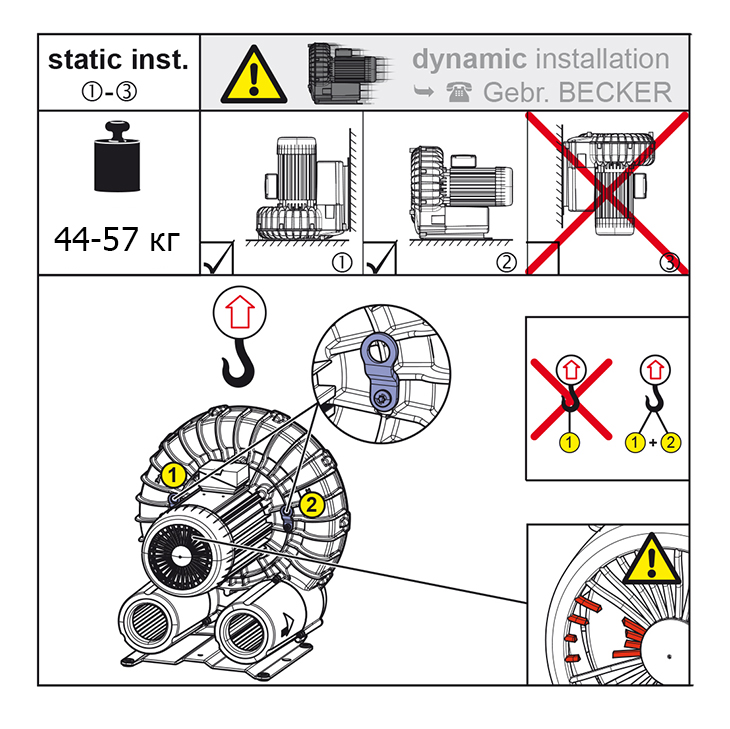 static inst.
①-③

dynamic installation
➥ ☎ Gebr. BECKER

44-57 кг

①
②
③

1
2

1

1 + 2