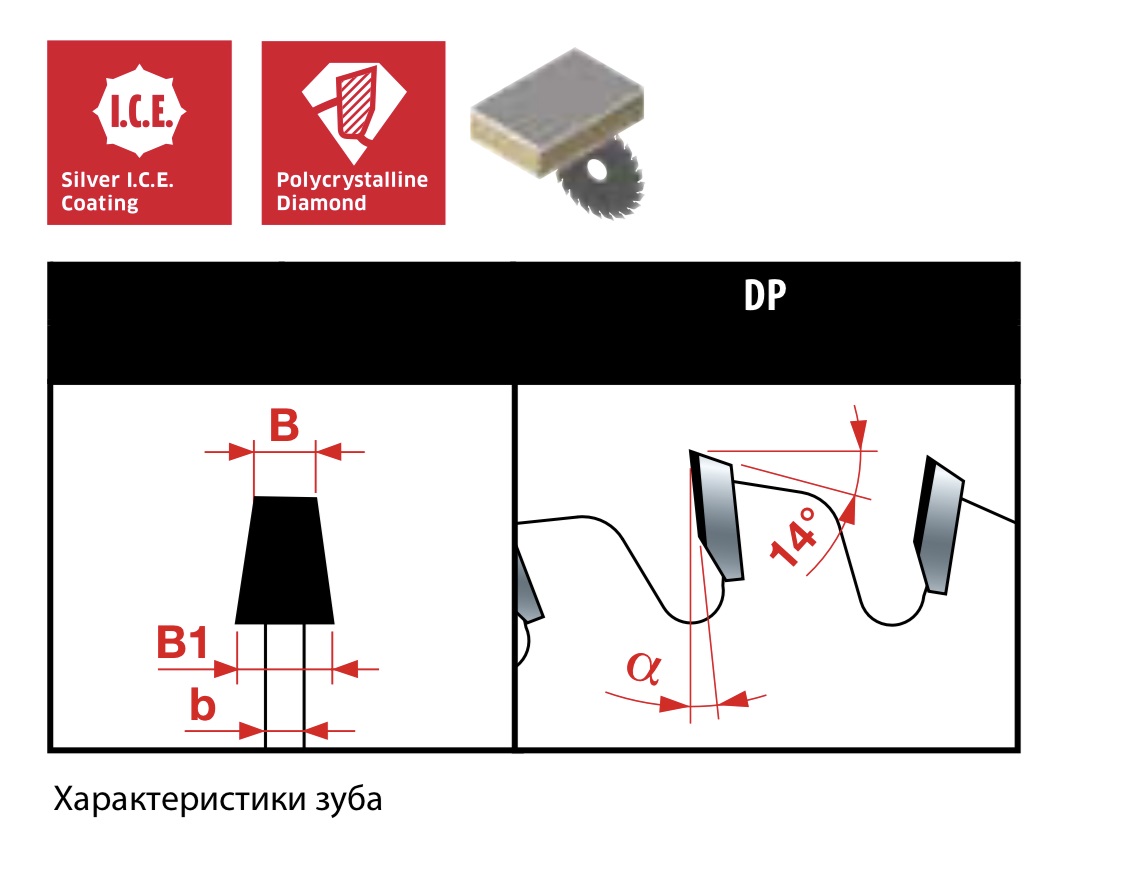 I.C.E.
Silver I.C.E. Coating

Polycrystalline Diamond

DP

B

B1

b

14°

$\alpha$

Характеристики зуба