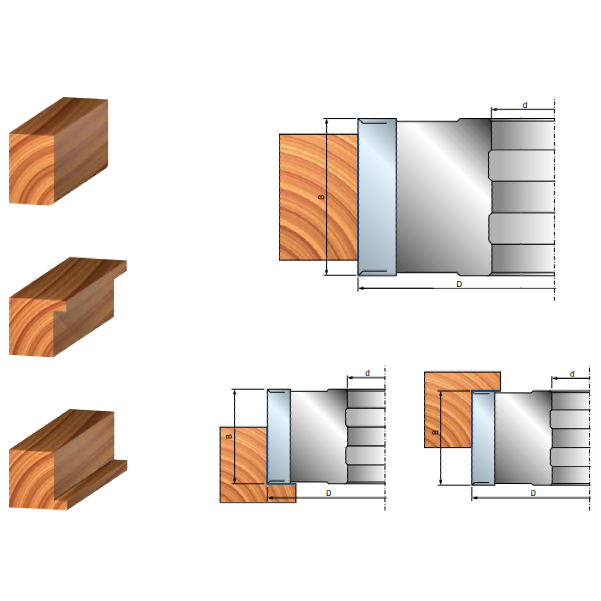 d
B
D
d
B
D
d
B
D