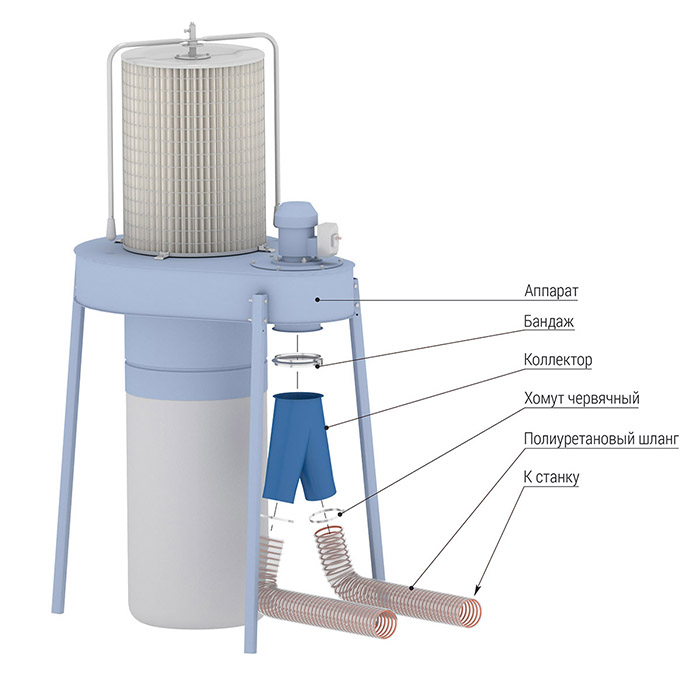 Аппарат

Бандаж

Коллектор

Хомут червячный

Полиуретановый шланг

К станку