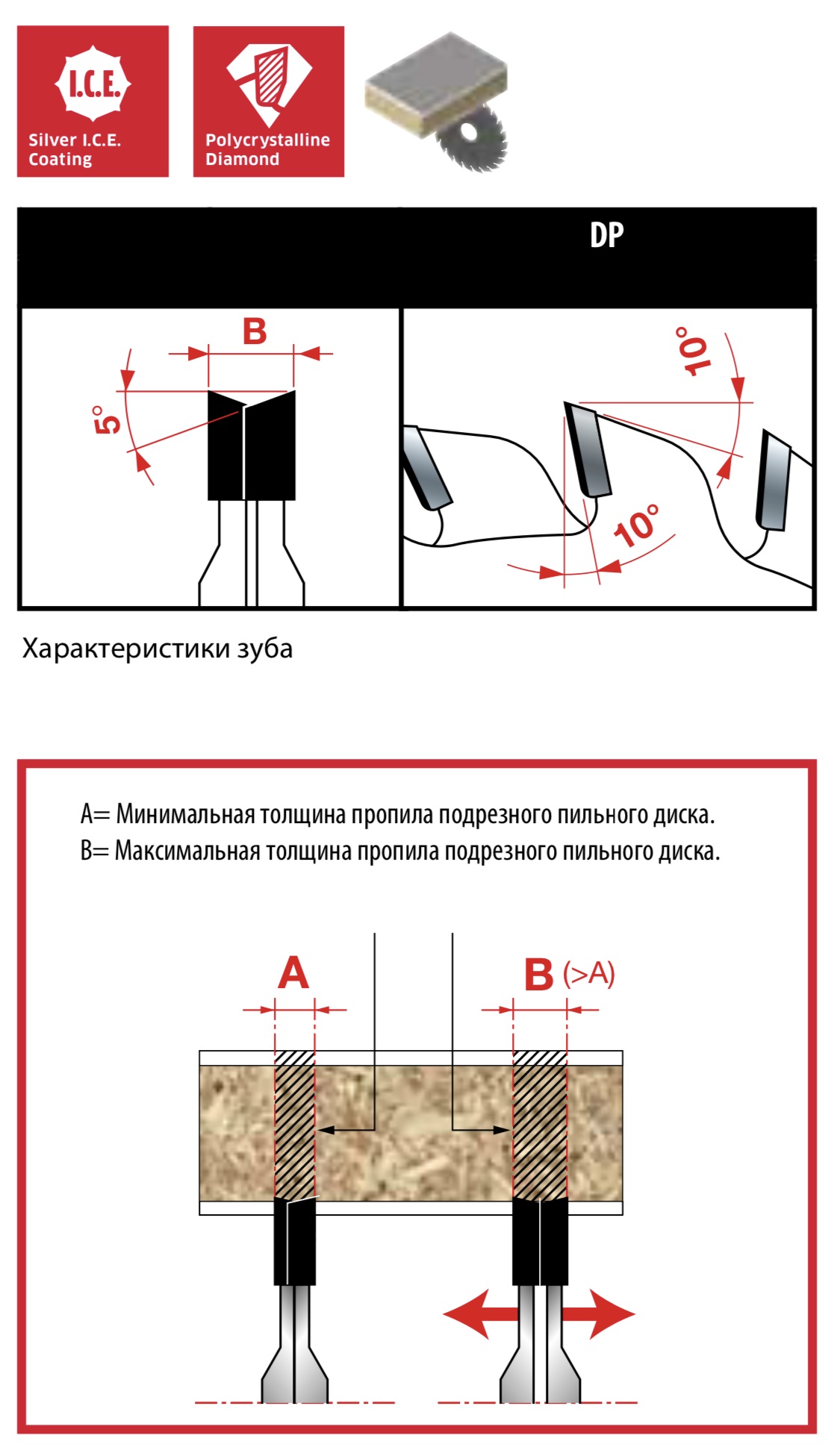 I.C.E.
Silver I.C.E. Coating

Polycrystalline Diamond

DP

B

5°

10°

10°

Характеристики зуба

A= Минимальная толщина пропила подрезного пильного диска.
B= Максимальная толщина пропила подрезного пильного диска.

A

B (>A)