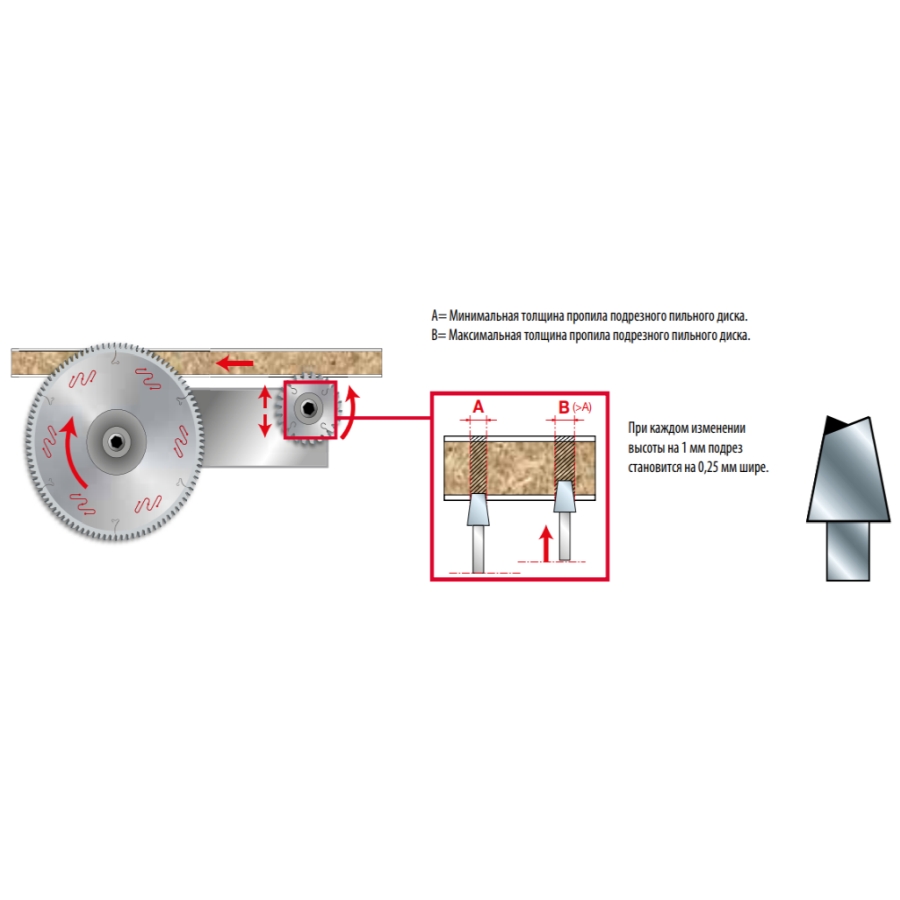 A= Минимальная толщина пропила подрезного пильного диска.
B= Максимальная толщина пропила подрезного пильного диска.

A

B (>A)

При каждом изменении высоты на 1 мм подрез становится на 0,25 мм шире.