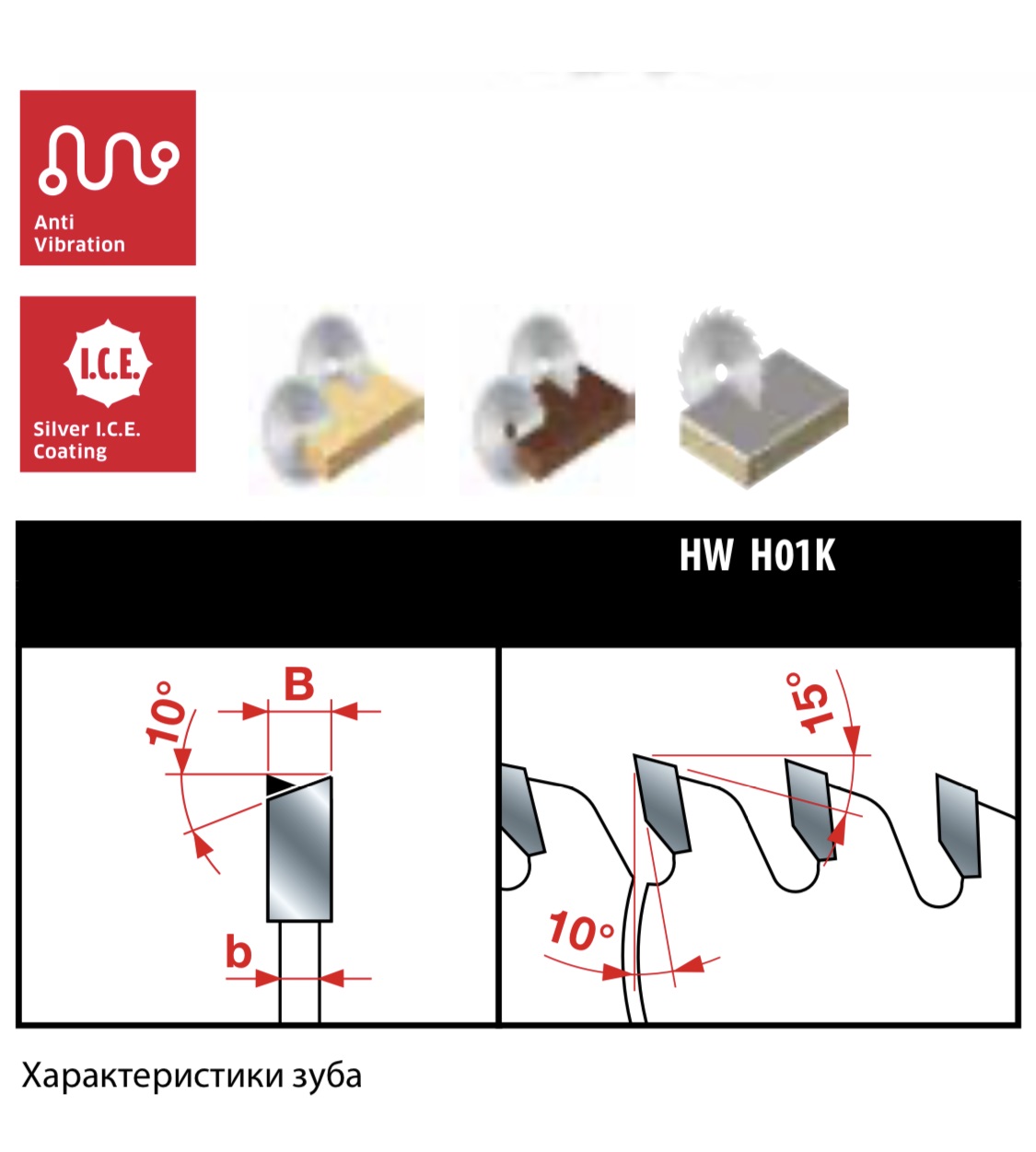 Anti Vibration

I.C.E.

Silver I.C.E. Coating

HW H01K

10°

B

b

15°

10°

Характеристики зуба