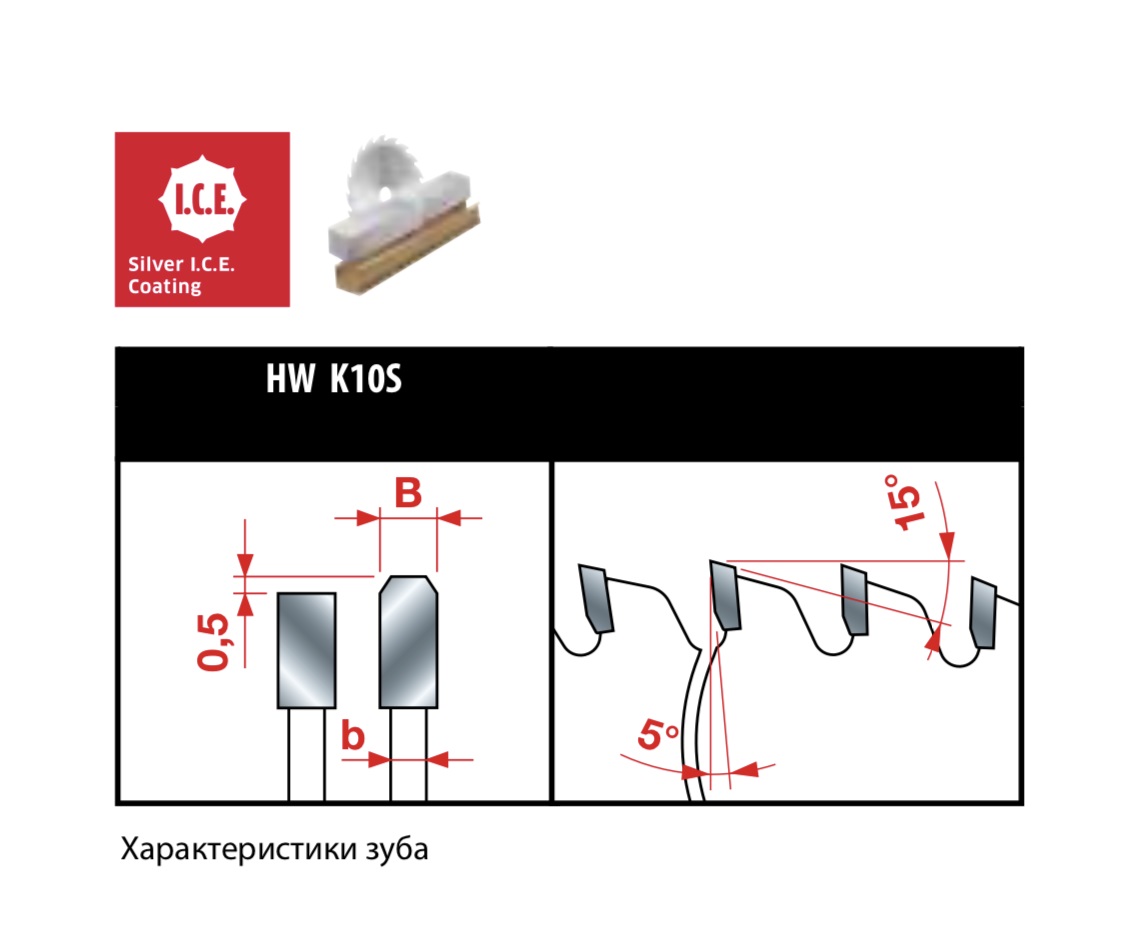 I.C.E.
Silver I.C.E. Coating

HW K10S

B
0,5
b

15°
5°

Характеристики зуба