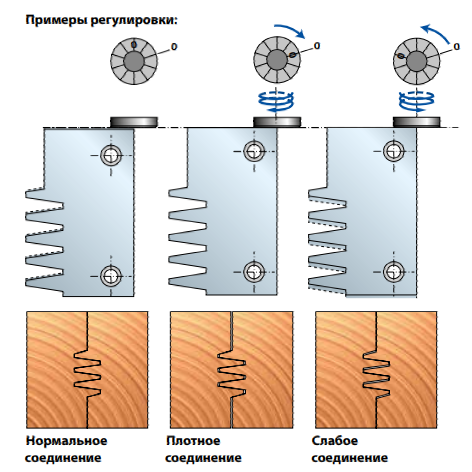 Примеры регулировки:

0

0

0

Нормальное соединение

Плотное соединение

Слабое соединение