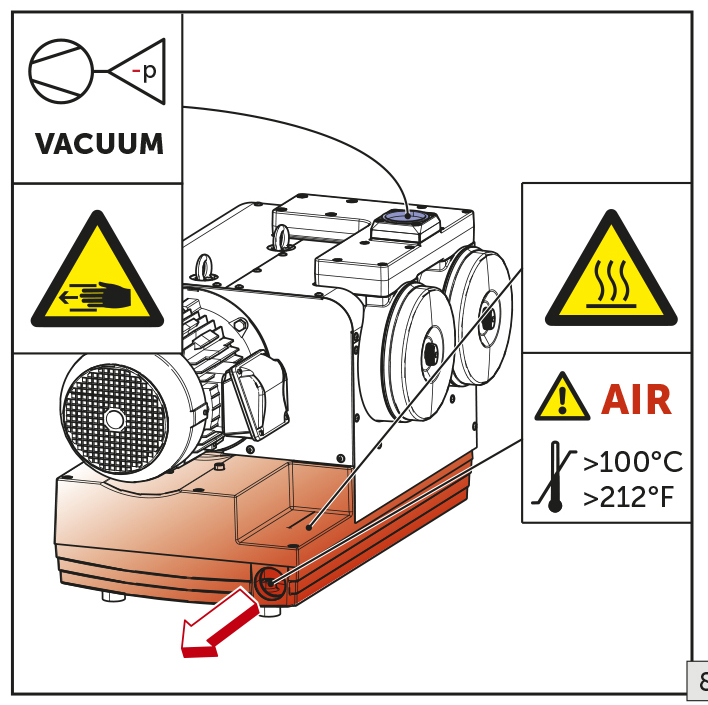 -p

VACUUM

AIR

>100°C
>212°F

8